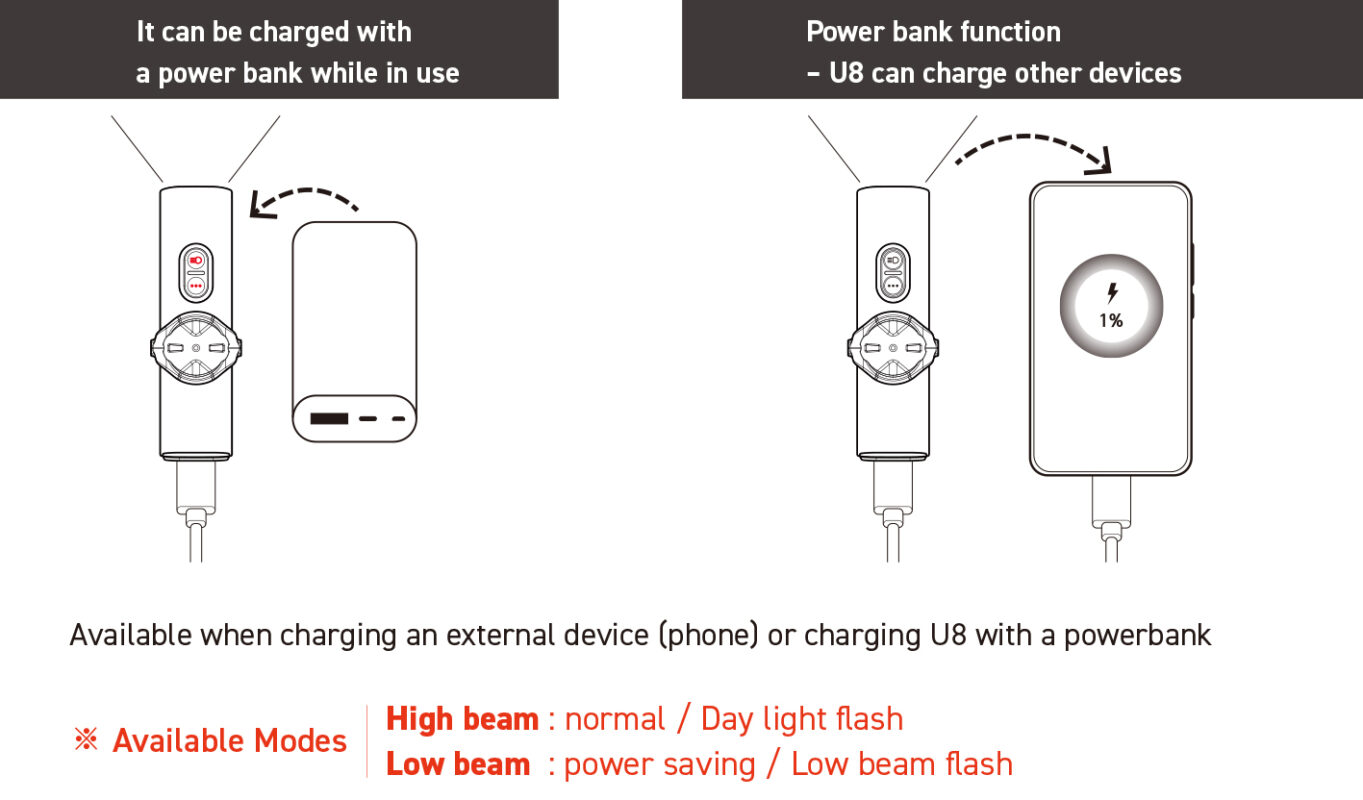 It can be charged with a power bank while in use

Power bank function
- U8 can charge other devices

1%

Available when charging an external device (phone) or charging U8 with a powerbank

※ Available Modes

High beam : normal / Day light flash
Low beam : power saving / Low beam flash